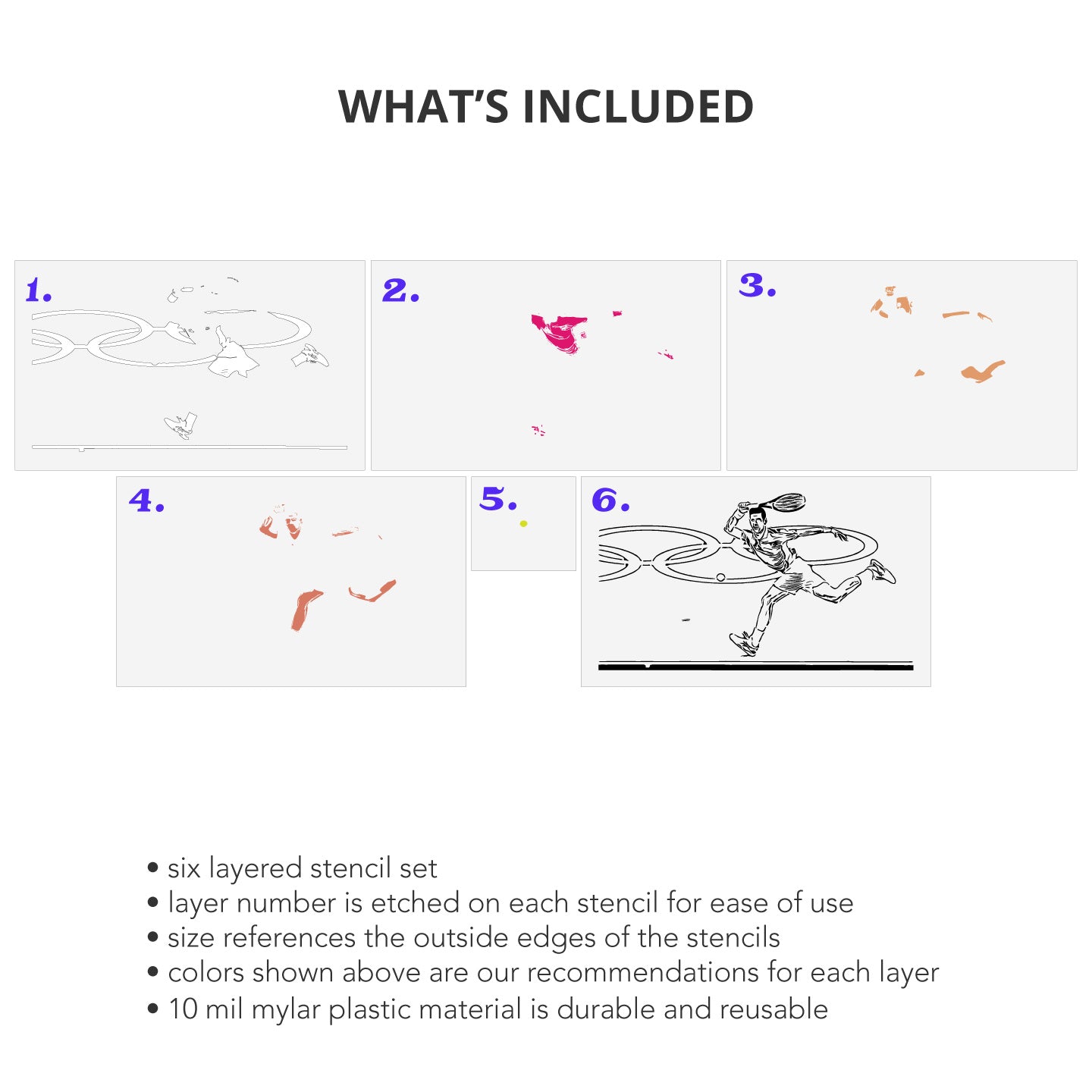 WHAT'S INCLUDED

1.

2.

3.

4.

5.

6.

• six layered stencil set
• layer number is etched on each stencil for ease of use
• size references the outside edges of the stencils
• colors shown above are our recommendations for each layer
• 10 mil mylar plastic material is durable and reusable