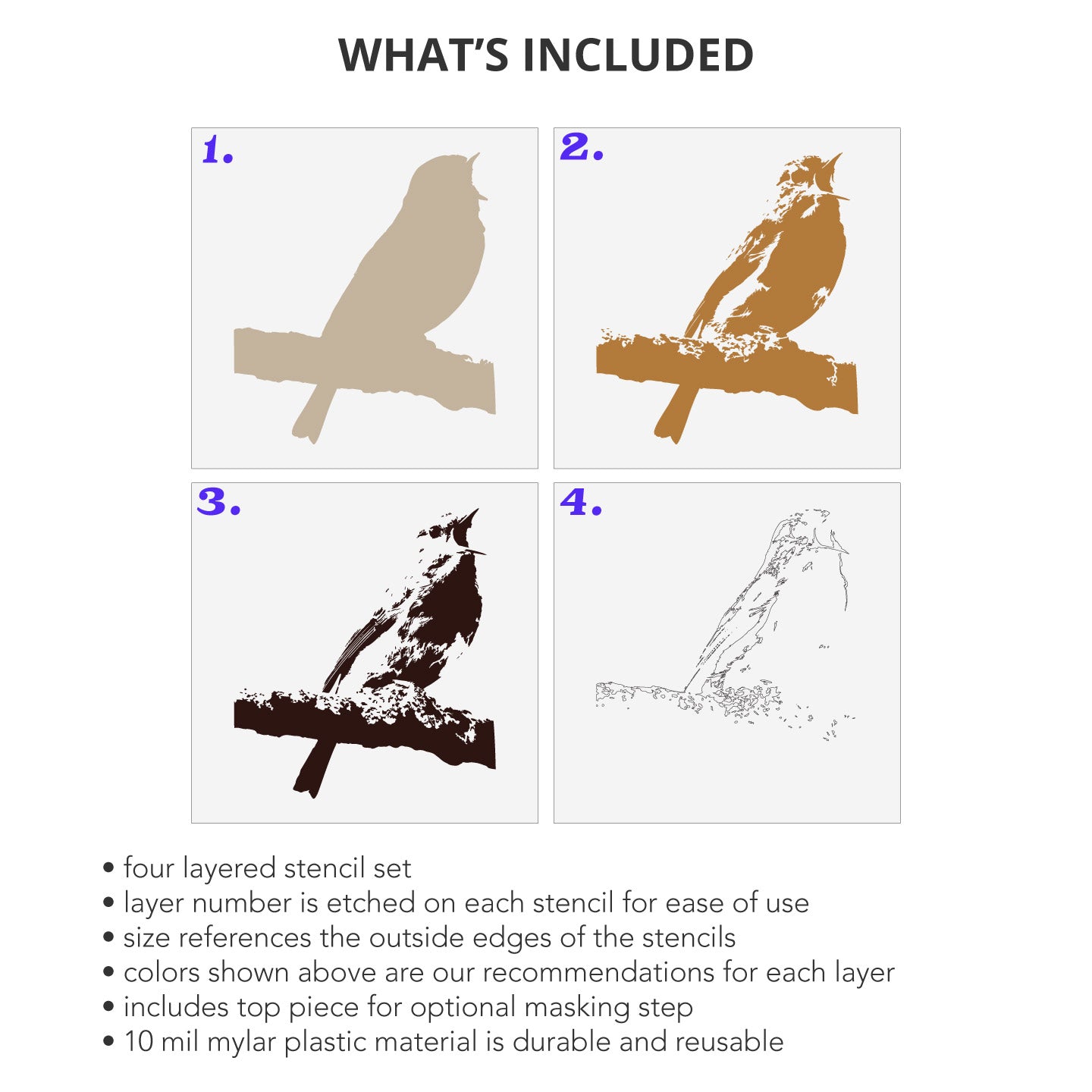 WHAT'S INCLUDED

1.

2.

3.

4.

• four layered stencil set
• layer number is etched on each stencil for ease of use
• size references the outside edges of the stencils
• colors shown above are our recommendations for each layer
• includes top piece for optional masking step
• 10 mil mylar plastic material is durable and reusable