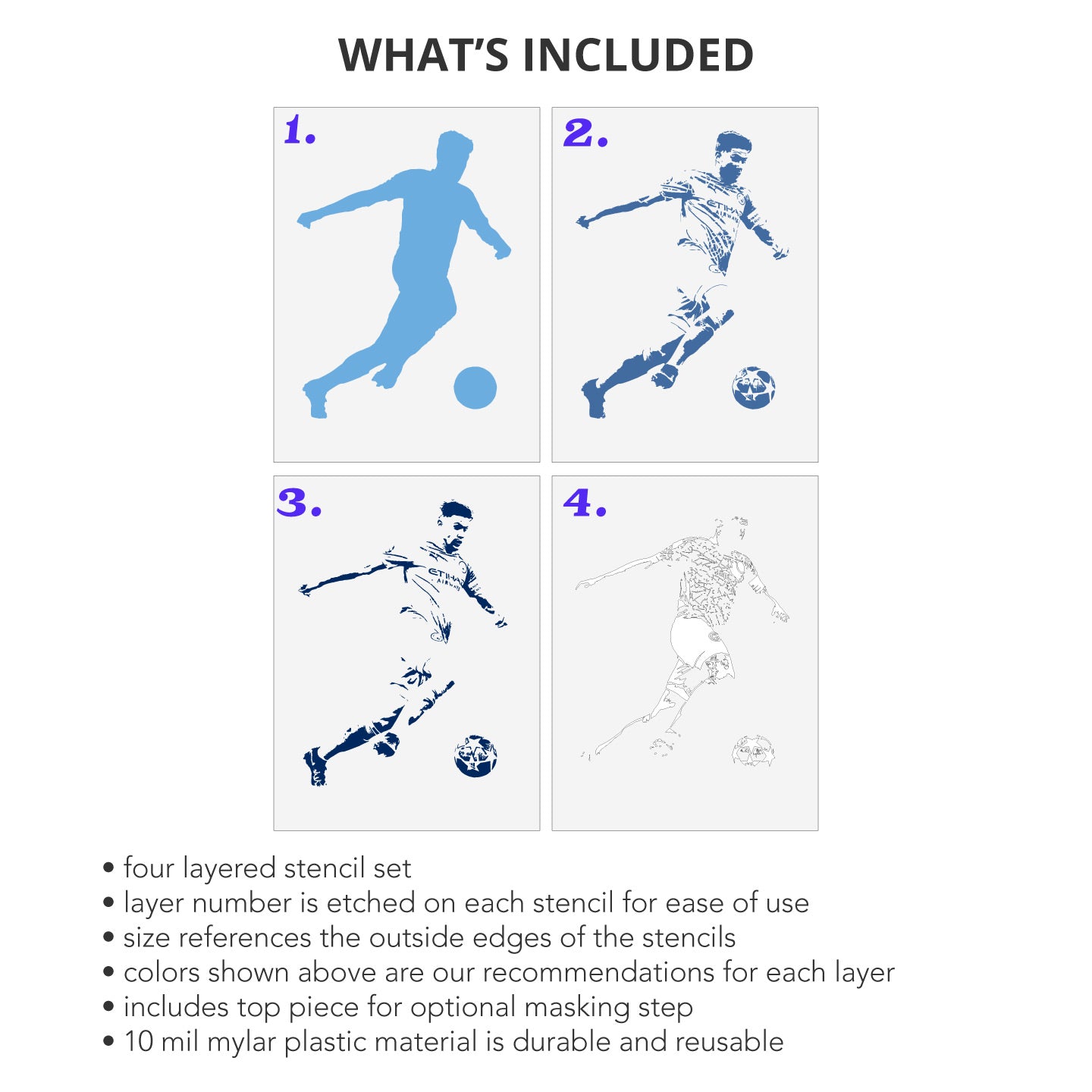 WHAT'S INCLUDED

1.

2.

ETIHAD AIRWAYS

3.

ETIHAD AIRWAYS

4.

• four layered stencil set
• layer number is etched on each stencil for ease of use
• size references the outside edges of the stencils
• colors shown above are our recommendations for each layer
• includes top piece for optional masking step
• 10 mil mylar plastic material is durable and reusable