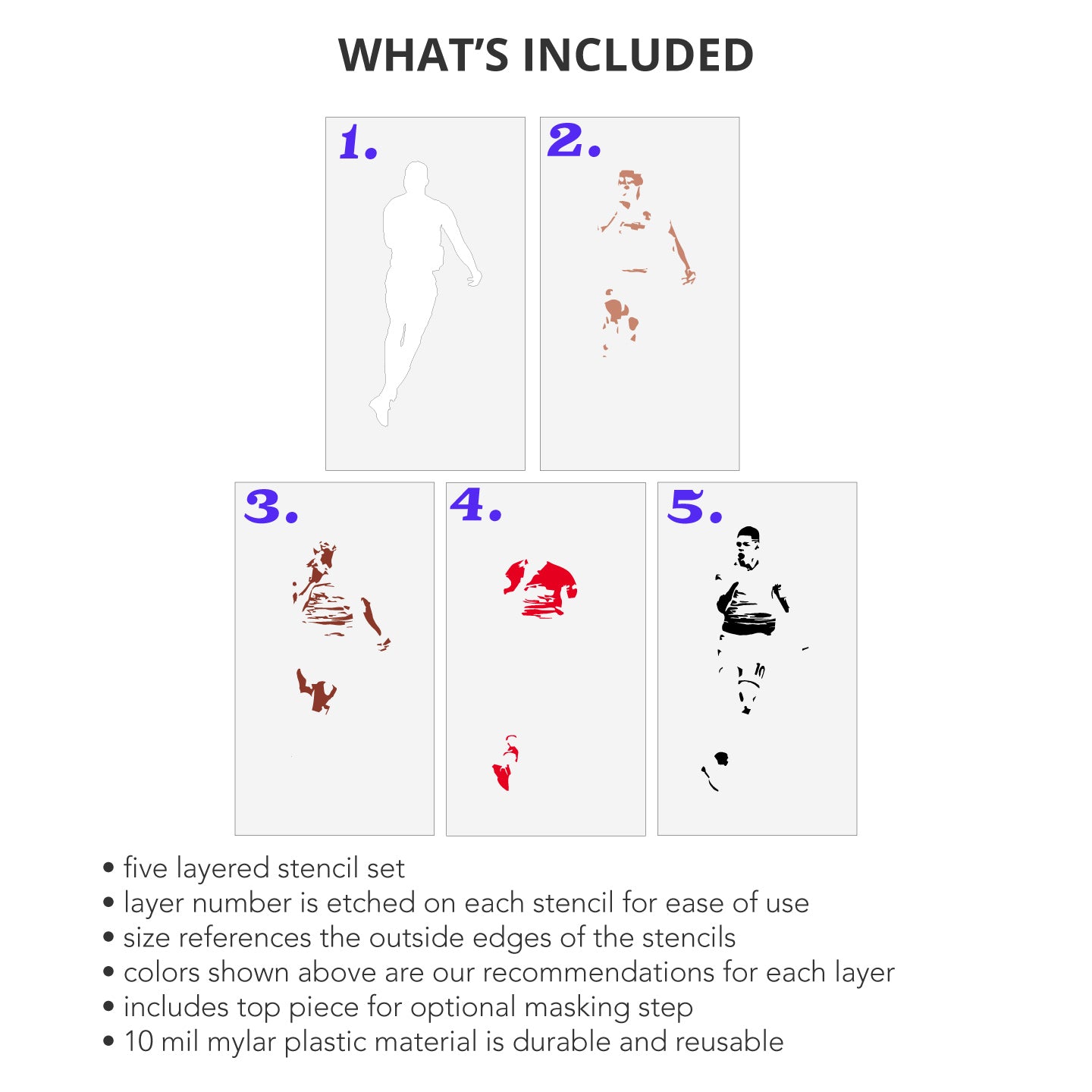 WHAT'S INCLUDED

1.

2.

3.

4.

5.

• five layered stencil set
• layer number is etched on each stencil for ease of use
• size references the outside edges of the stencils
• colors shown above are our recommendations for each layer
• includes top piece for optional masking step
• 10 mil mylar plastic material is durable and reusable