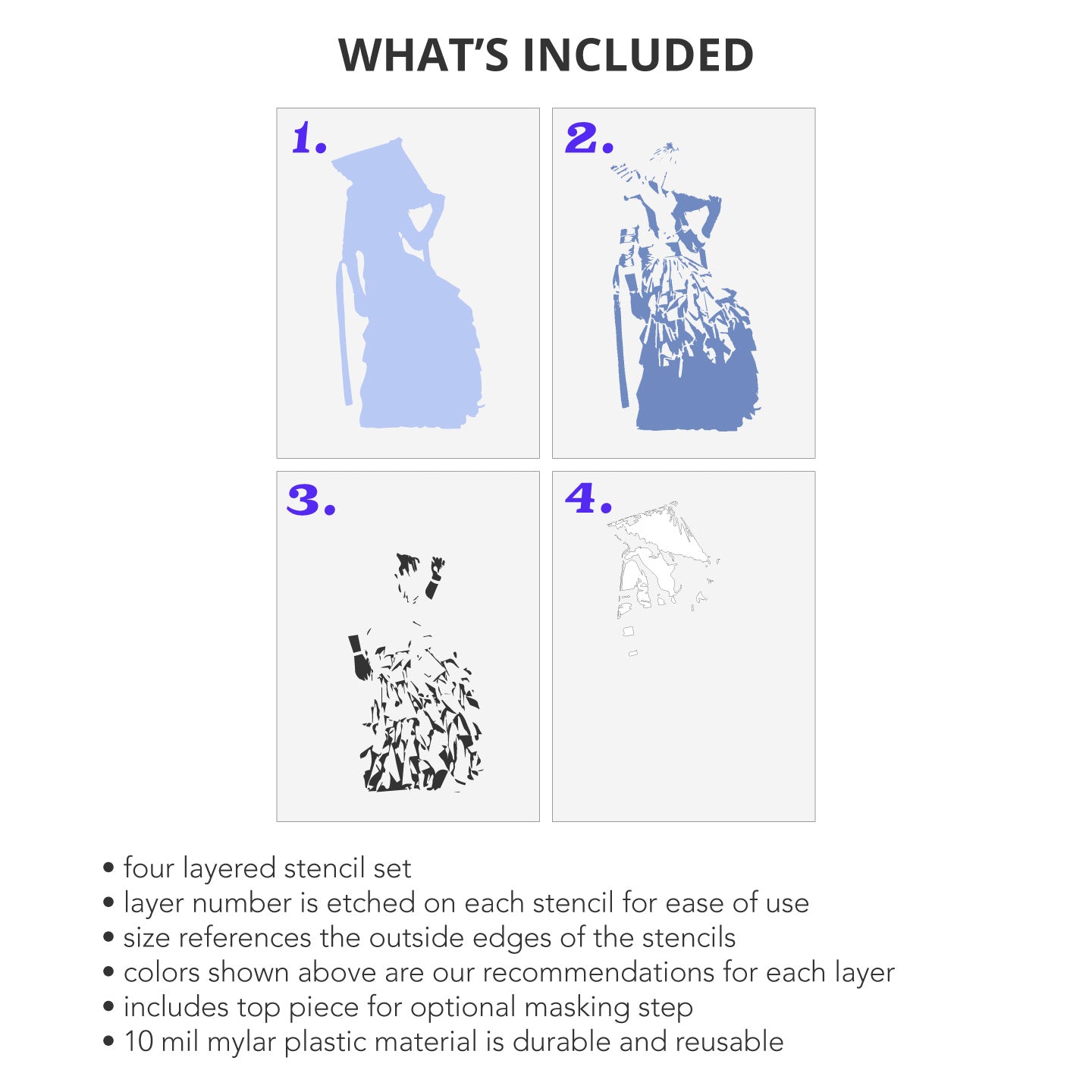 WHAT'S INCLUDED

1.

2.

3.

4.

• four layered stencil set
• layer number is etched on each stencil for ease of use
• size references the outside edges of the stencils
• colors shown above are our recommendations for each layer
• includes top piece for optional masking step
• 10 mil mylar plastic material is durable and reusable