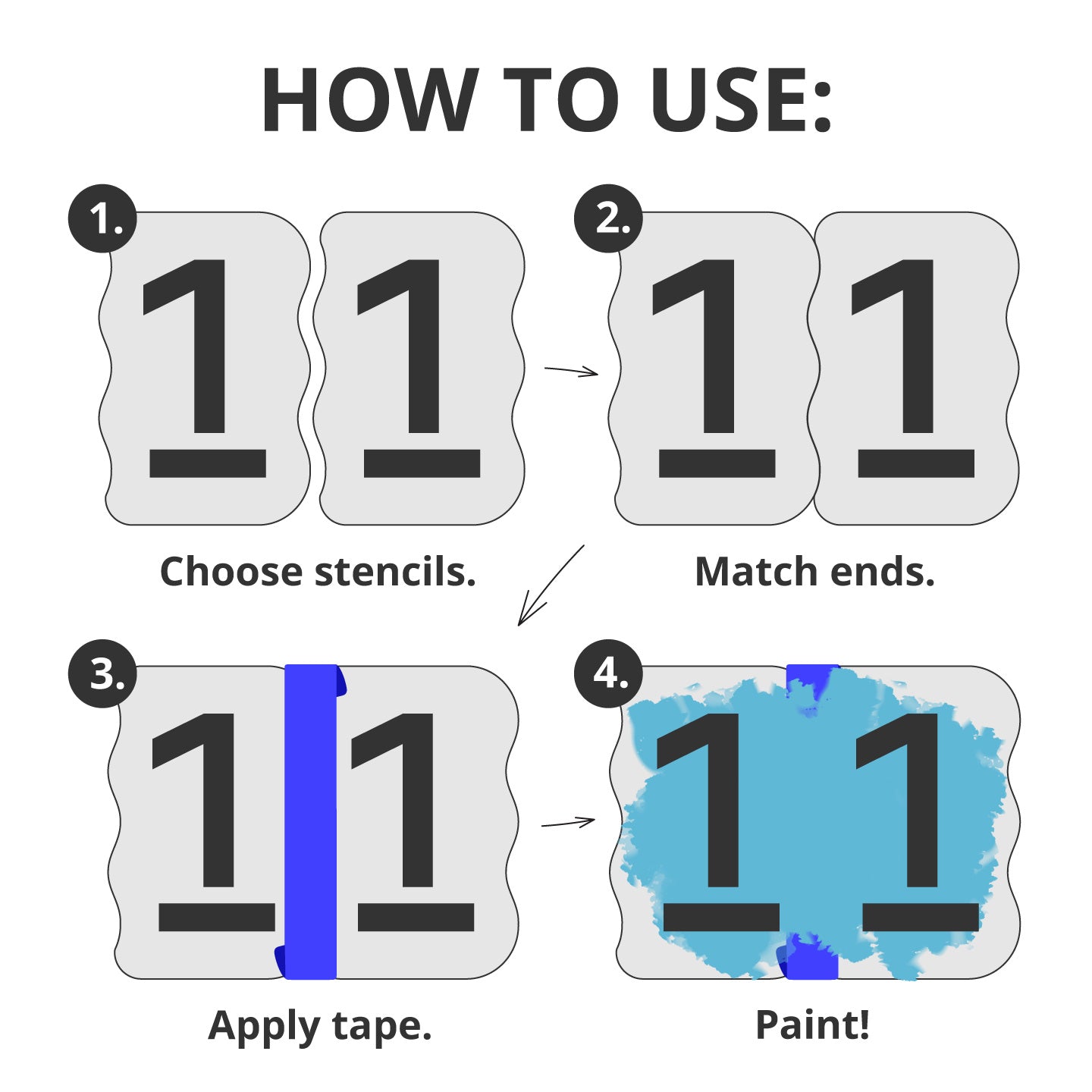 HOW TO USE:

1.

1 1

Choose stencils.

2.

1 1

Match ends.

3.

1 1

Apply tape.

4.

1 1

Paint!