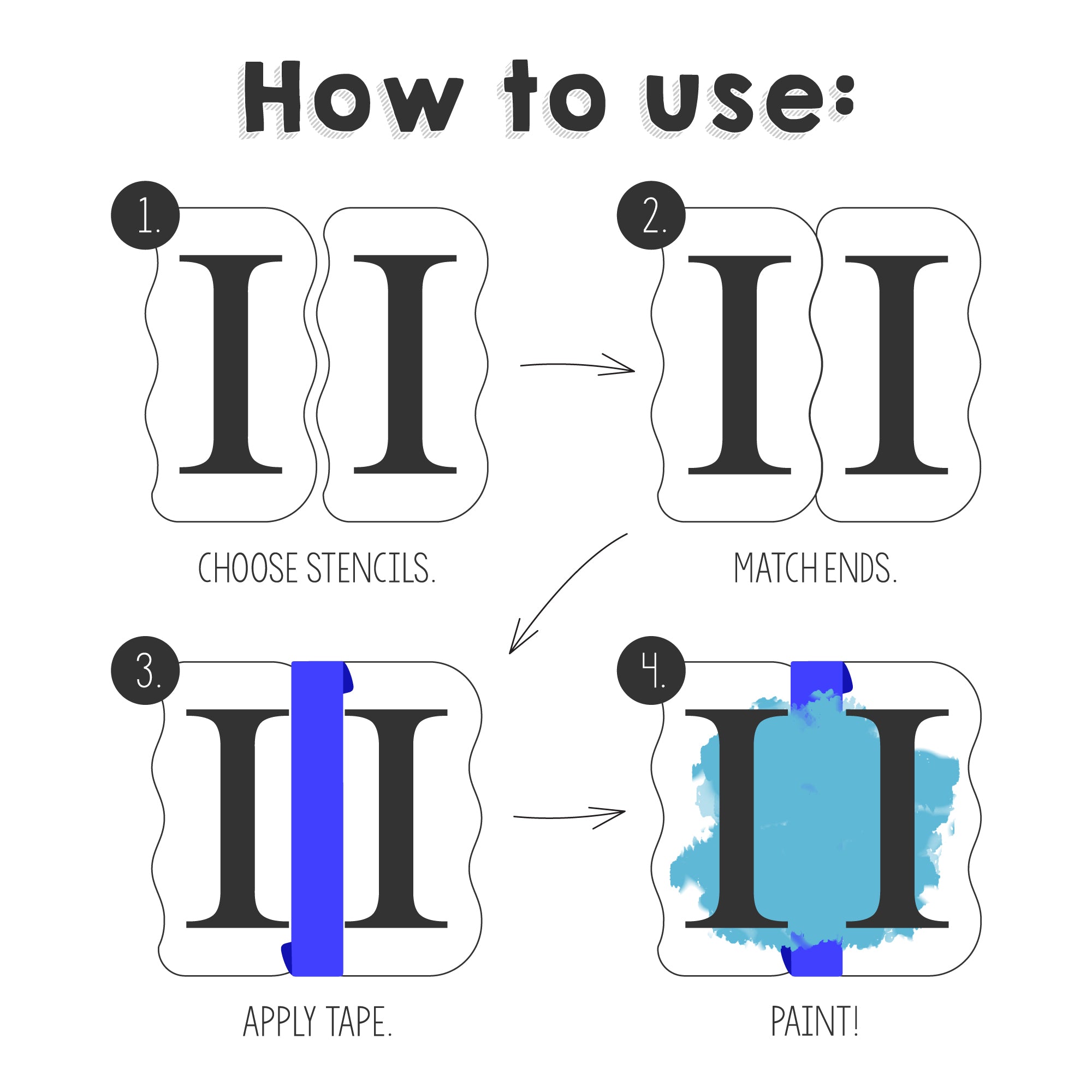 How to use:

1.

I I

CHOOSE STENCILS.

2.

I I

MATCH ENDS.

3.

I I

APPLY TAPE.

4.

I I

PAINT!